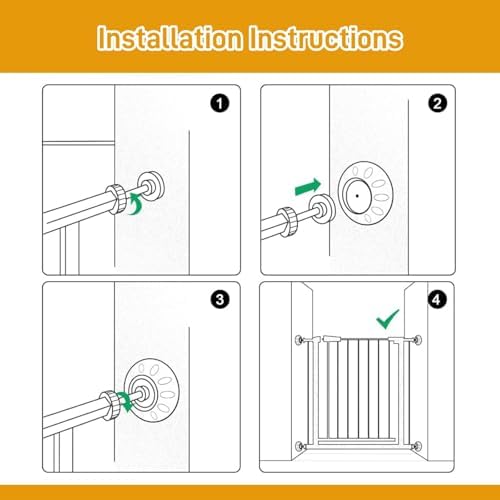 Installation Instructions

1

2

3

4